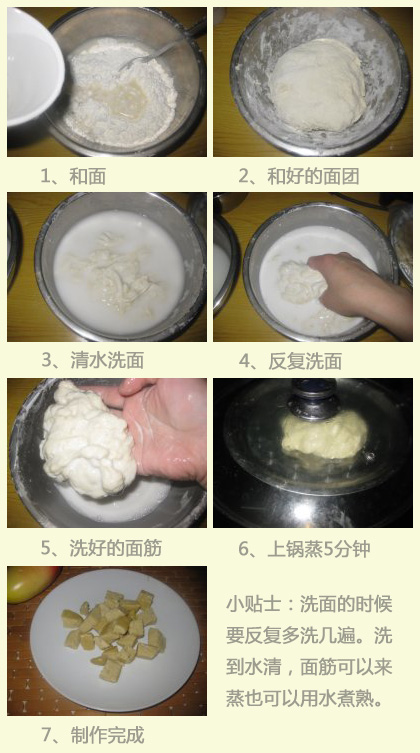 1、和面

2、和好的面团

3、清水洗面

4、反复洗面

5、洗好的面筋

6、上锅蒸5分钟

7、制作完成

小贴士：洗面的时候要反复多洗几遍。洗到水清，面筋可以来蒸也可以用水煮熟。